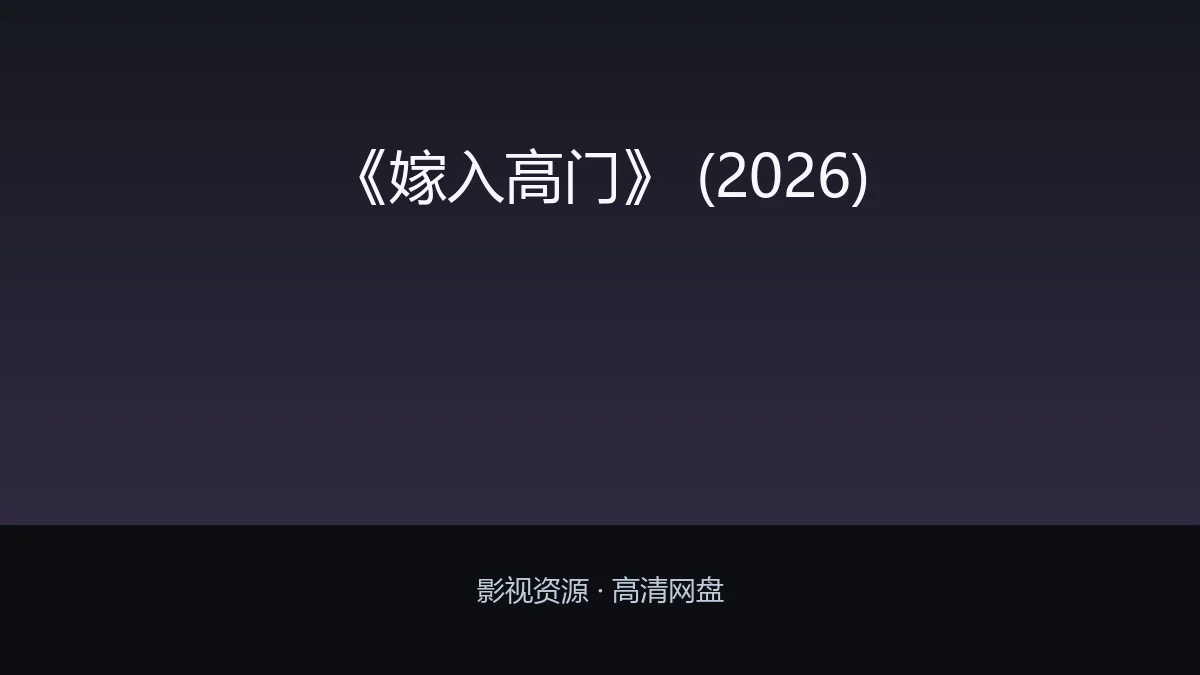 《嫁入高门》 (2026)

影视资源 · 高清网盘